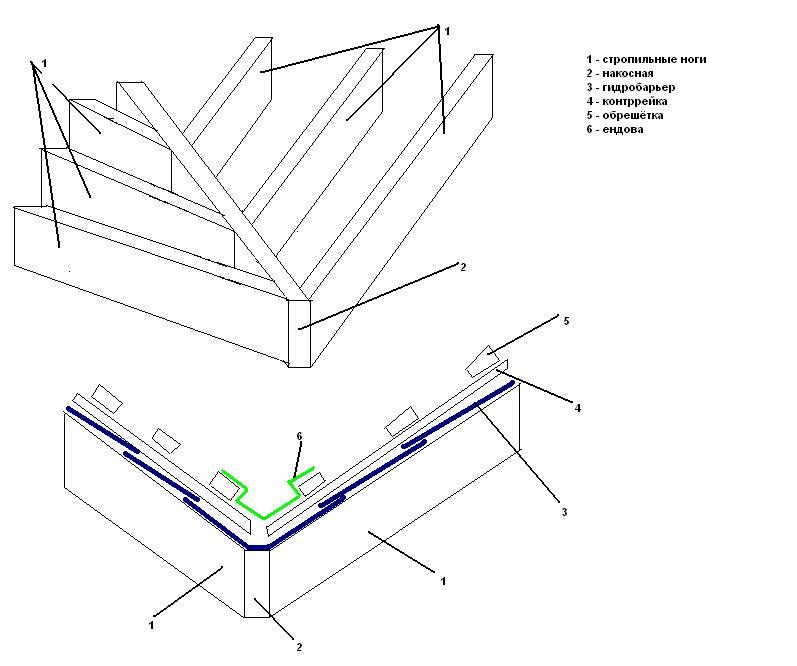 1
1
1 - стропильные ноги
2 - накосная
3 - гидробарьер
4 - контррейка
5 - обрешётка
6 - ендова

2

5
4
6
3
1
1
2