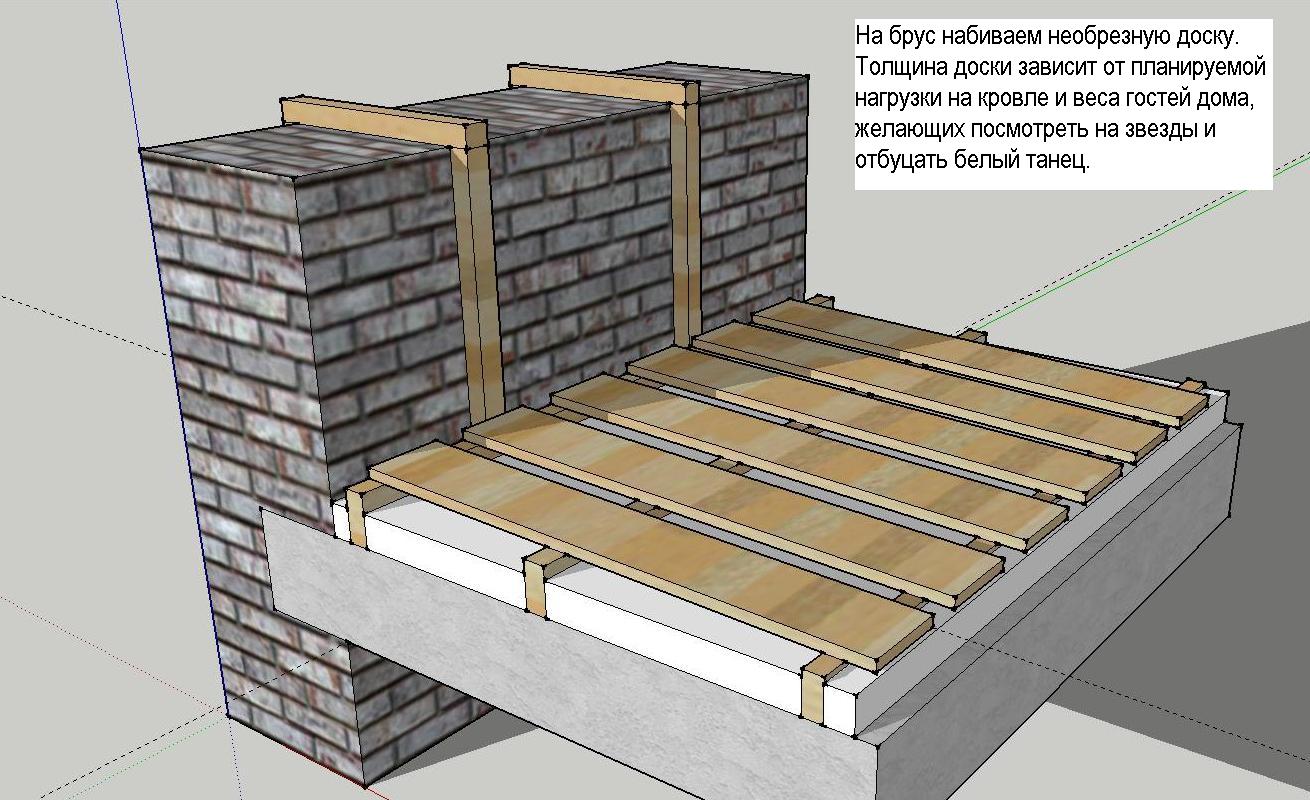 На брус набиваем необрезную доску. Толщина доски зависит от планируемой нагрузки на кровле и веса гостей дома, желающих посмотреть на звезды и отбуцать белый танец.