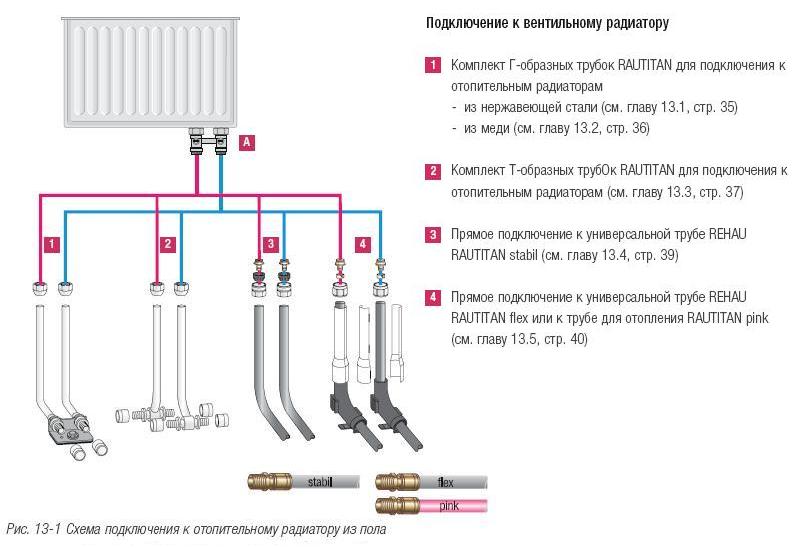 A

1

2

3

4

stabil

flex

pink

Рис. 13-1 Схема подключения к отопительному радиатору из пола

Подключение к вентильному радиатору

1 Комплект Г-образных трубок RAUTITAN для подключения к отопительным радиаторам
- из нержавеющей стали (см. главу 13.1, стр. 35)
- из меди (см. главу 13.2, стр. 36)

2 Комплект Т-образных трубОк RAUTITAN для подключения к отопительным радиаторам (см. главу 13.3, стр. 37)

3 Прямое подключение к универсальной трубе REHAU RAUTITAN stabil (см. главу 13.4, стр. 39)

4 Прямое подключение к универсальной трубе REHAU RAUTITAN flex или к трубе для отопления RAUTITAN pink (см. главу 13.5, стр. 40)