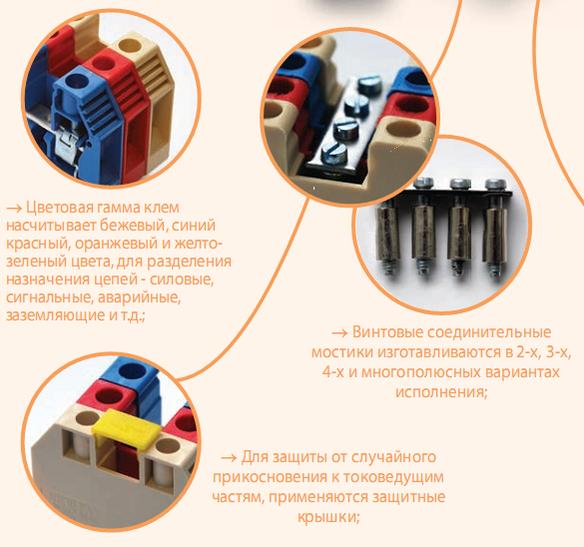 → Цветовая гамма клем насчитывает бежевый, синий красный, оранжевый и желто-зеленый цвета, для разделения назначения цепей - силовые, сигнальные, аварийные, заземляющие и т.д.;

→ Винтовые соединительные мостики изготавливаются в 2-х, 3-х, 4-х и многополюсных вариантах исполнения;

→ Для защиты от случайного прикосновения к токоведущим частям, применяются защитные крышки;