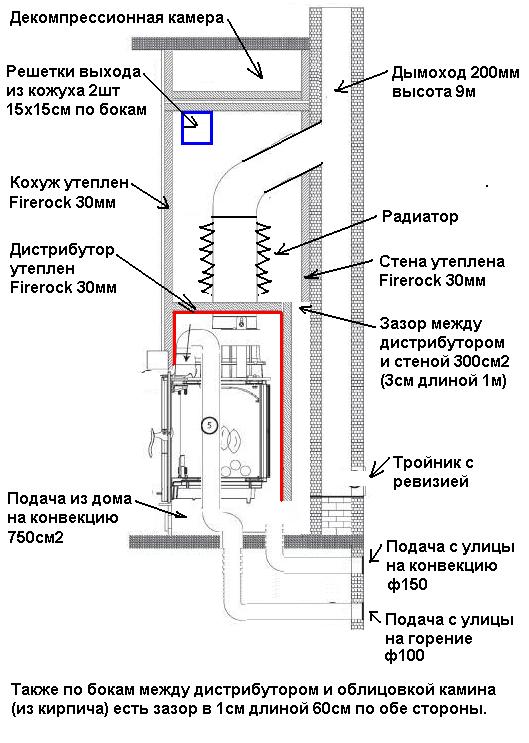 Декомпрессионная камера

Решетки выхода из кожуха 2шт 15х15см по бокам

Дымоход 200мм высота 9м

Кохуж утеплен Firerock 30мм

Радиатор

Дистрибутор утеплен Firerock 30мм

Стена утеплена Firerock 30мм

Зазор между дистрибутором и стеной 300см2 (3см длиной 1м)

5

Тройник с ревизией

Подача из дома на конвекцию 750см2

Подача с улицы на конвекцию ф150

Подача с улицы на горение ф100

Также по бокам между дистрибутором и облицовкой камина (из кирпича) есть зазор в 1см длиной 60см по обе стороны.