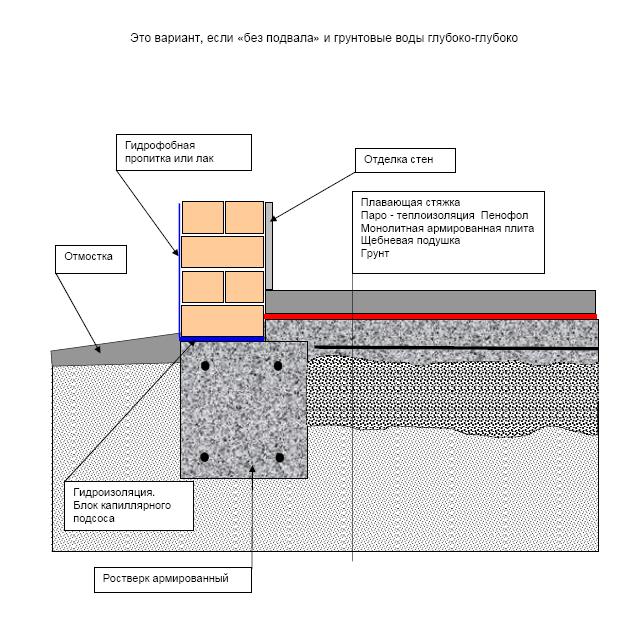 Это вариант, если «без подвала» и грунтовые воды глубоко-глубоко

Гидрофобная пропитка или лак

Отделка стен

Плавающая стяжка
Паро - теплоизоляция Пенофол
Монолитная армированная плита
Щебневая подушка
Грунт

Отмостка

Гидроизоляция. Блок капиллярного подсоса

Ростверк армированный