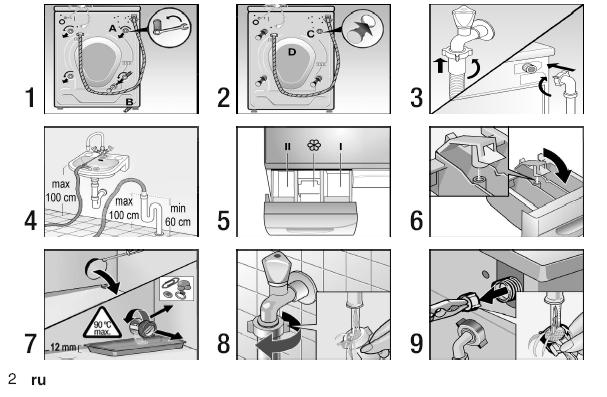 1
A
B
2
C
D
3
4
max 100 cm
max 100 cm
min 60 cm
5
II
I
6
7
90 °C max.
12 mm
8
9
2 ru