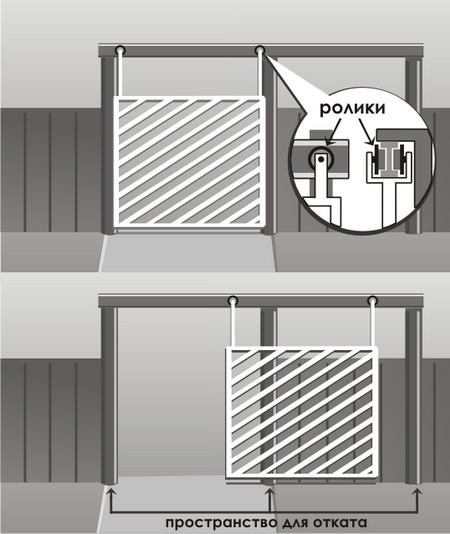 ролики

пространство для отката