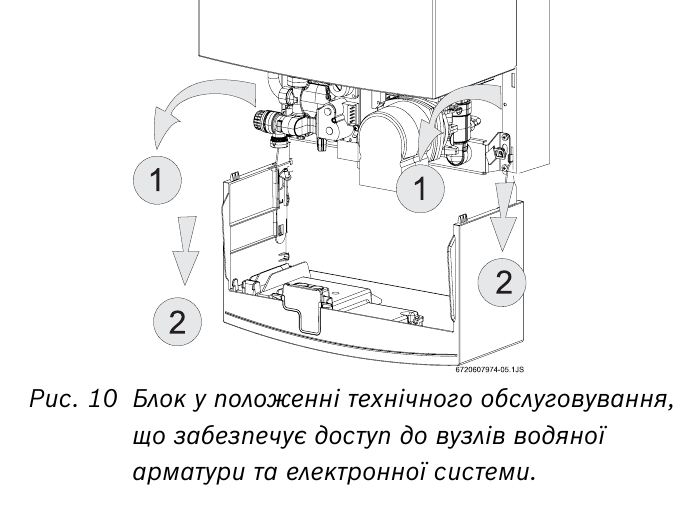 1

1

2

2

6720607974-05.1JS

Рис. 10 Блок у положенні технічного обслуговування, що забезпечує доступ до вузлів водяної арматури та електронної системи.