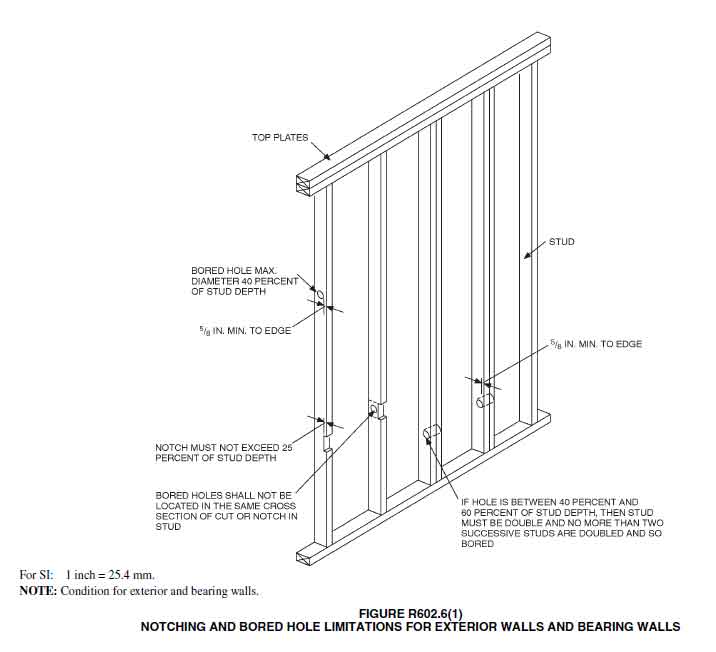 TOP PLATES

STUD

BORED HOLE MAX. DIAMETER 40 PERCENT OF STUD DEPTH

$^5/_8$ IN. MIN. TO EDGE

$^5/_8$ IN. MIN. TO EDGE

NOTCH MUST NOT EXCEED 25 PERCENT OF STUD DEPTH

BORED HOLES SHALL NOT BE LOCATED IN THE SAME CROSS SECTION OF CUT OR NOTCH IN STUD

IF HOLE IS BETWEEN 40 PERCENT AND 60 PERCENT OF STUD DEPTH, THEN STUD MUST BE DOUBLE AND NO MORE THAN TWO SUCCESSIVE STUDS ARE DOUBLED AND SO BORED

For SI: 1 inch = 25.4 mm.
NOTE: Condition for exterior and bearing walls.

FIGURE R602.6(1)
NOTCHING AND BORED HOLE LIMITATIONS FOR EXTERIOR WALLS AND BEARING WALLS