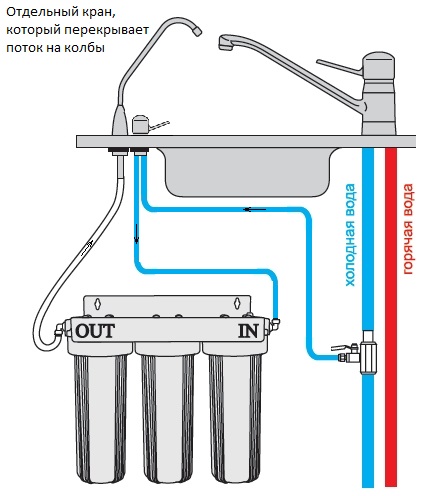 Отдельный кран, который перекрывает поток на колбы

холодная вода

горячая вода

OUT

IN