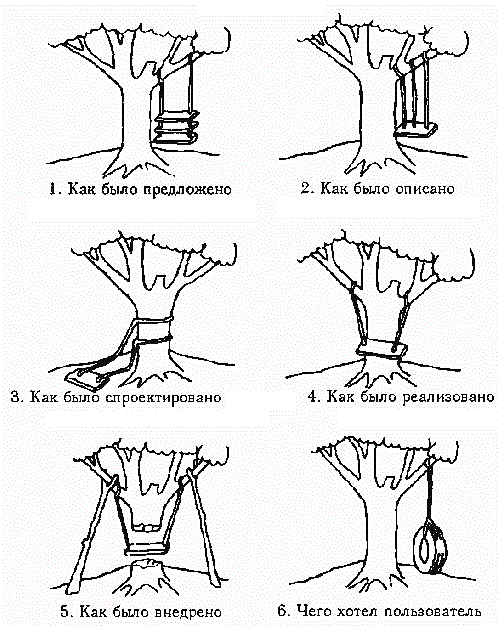 1. Как было предложено

2. Как было описано

3. Как было спроектировано

4. Как было реализовано

5. Как было внедрено

6. Чего хотел пользователь