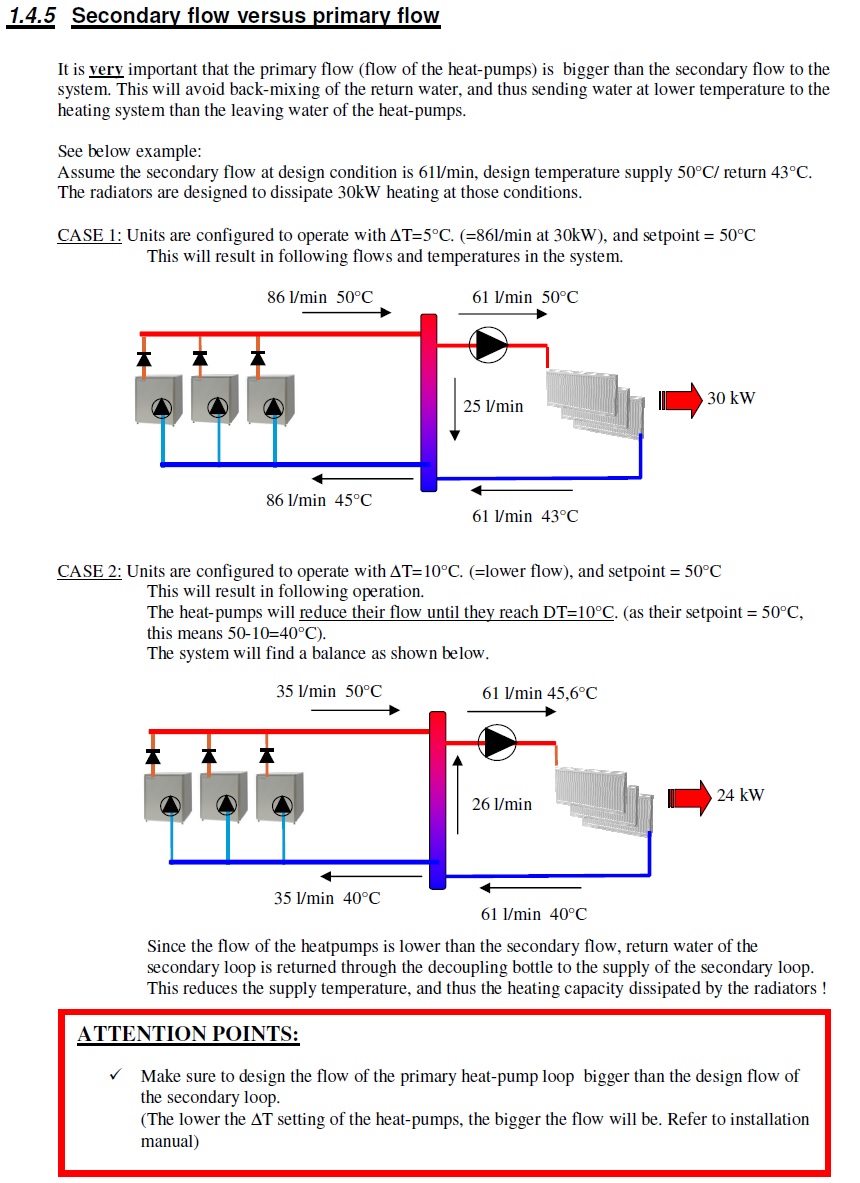 1.4.5 Secondary flow versus primary flow

It is very important that the primary flow (flow of the heat-pumps) is bigger than the secondary flow to the system. This will avoid back-mixing of the return water, and thus sending water at lower temperature to the heating system than the leaving water of the heat-pumps.

See below example:
Assume the secondary flow at design condition is 61l/min, design temperature supply 50°C/ return 43°C. The radiators are designed to dissipate 30kW heating at those conditions.

CASE 1: Units are configured to operate with ΔT=5°C. (=86l/min at 30kW), and setpoint = 50°C
This will result in following flows and temperatures in the system.

86 l/min 50°C
61 l/min 50°C
25 l/min
30 kW
86 l/min 45°C
61 l/min 43°C

CASE 2: Units are configured to operate with ΔT=10°C. (=lower flow), and setpoint = 50°C
This will result in following operation.
The heat-pumps will reduce their flow until they reach DT=10°C. (as their setpoint = 50°C, this means 50-10=40°C).
The system will find a balance as shown below.

35 l/min 50°C
61 l/min 45,6°C
26 l/min
24 kW
35 l/min 40°C
61 l/min 40°C

Since the flow of the heatpumps is lower than the secondary flow, return water of the secondary loop is returned through the decoupling bottle to the supply of the secondary loop. This reduces the supply temperature, and thus the heating capacity dissipated by the radiators !

ATTENTION POINTS:

✓ Make sure to design the flow of the primary heat-pump loop bigger than the design flow of the secondary loop.
(The lower the ΔT setting of the heat-pumps, the bigger the flow will be. Refer to installation manual)