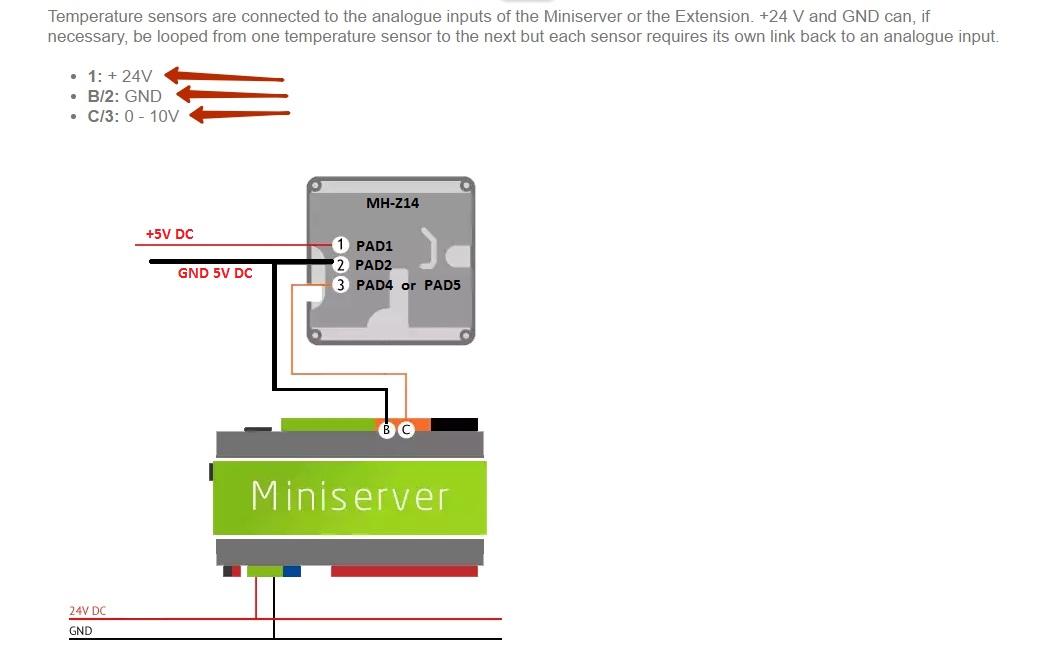 Temperature sensors are connected to the analogue inputs of the Miniserver or the Extension. +24 V and GND can, if necessary, be looped from one temperature sensor to the next but each sensor requires its own link back to an analogue input.

- **1:** + 24V
- **B/2:** GND
- **C/3:** 0 - 10V

MH-Z14

+5V DC

GND 5V DC

1 PAD1
2 PAD2
3 PAD4 or PAD5

B C

Miniserver

24V DC
GND