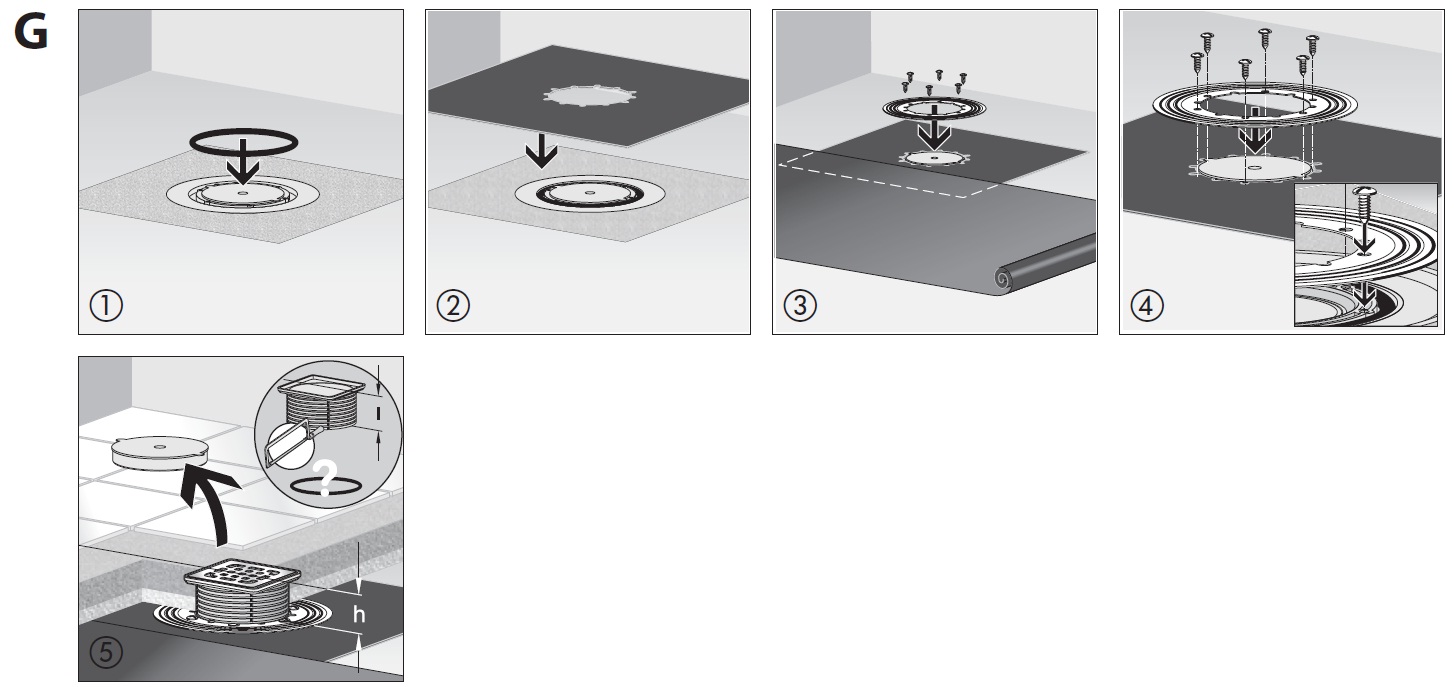 G

①

②

③

④

l

?

h

⑤