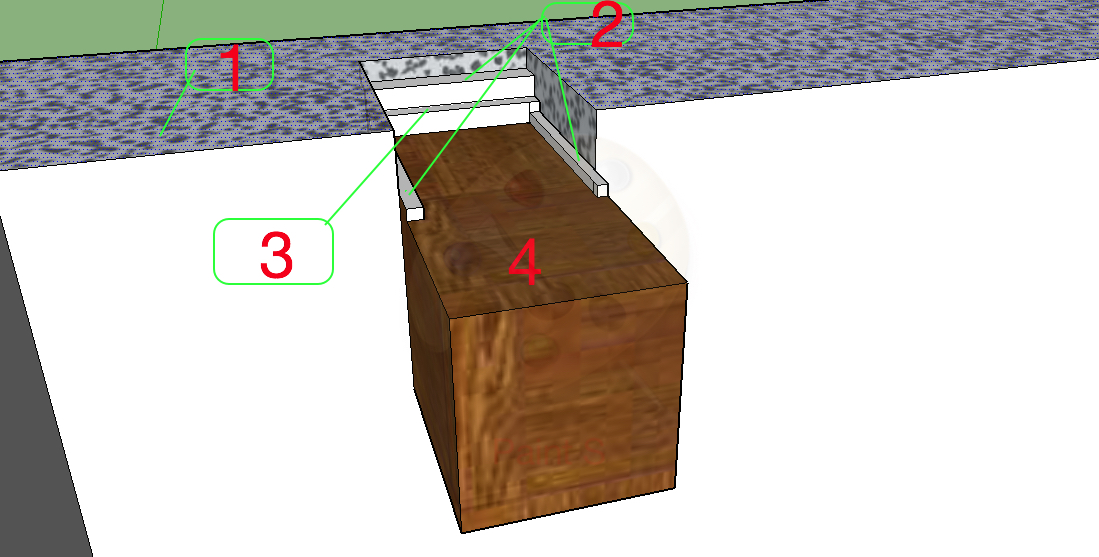 1
2
3
4