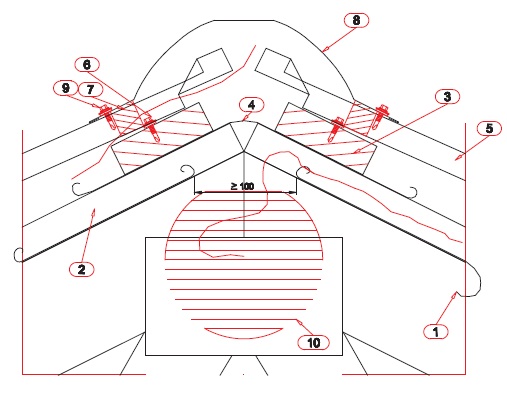 8
6
9
7
4
3
5
≥ 100
2
1
10