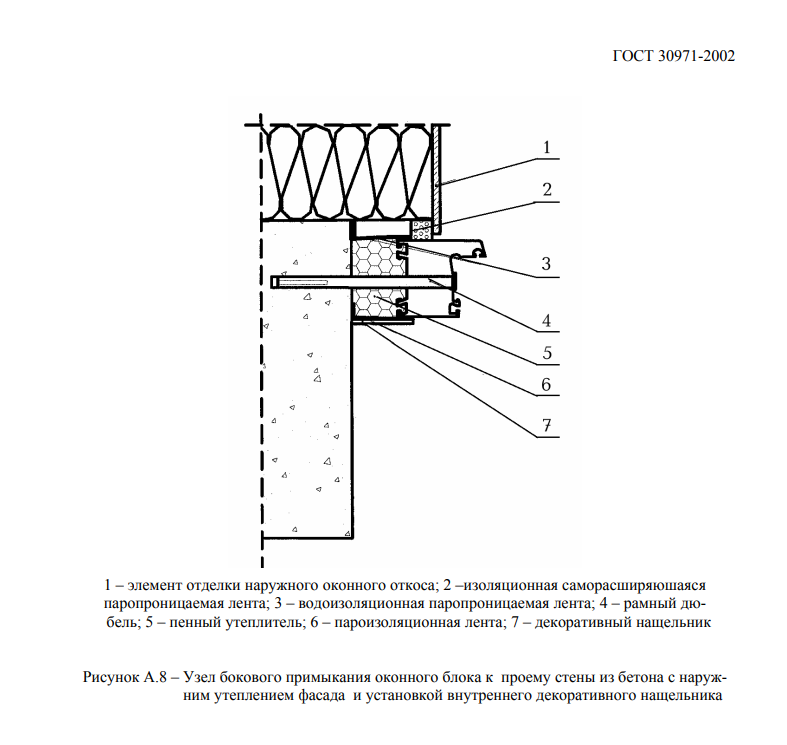 ГОСТ 30971-2002

1

2

3

4

5

6

7

1 – элемент отделки наружного оконного откоса; 2 –изоляционная саморасширяюшаяся паропроницаемая лента; 3 – водоизоляционная паропроницаемая лента; 4 – рамный дюбель; 5 – пенный утеплитель; 6 – пароизоляционная лента; 7 – декоративный нащельник

Рисунок А.8 – Узел бокового примыкания оконного блока к проему стены из бетона с наружним утеплением фасада и установкой внутреннего декоративного нащельника