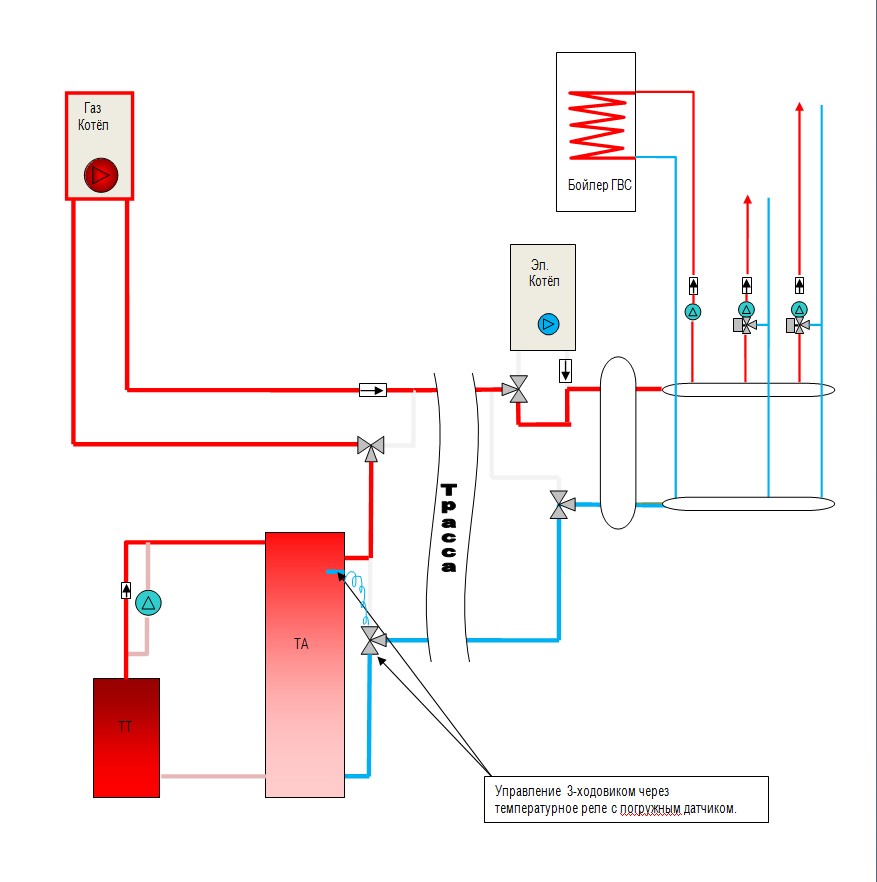 Газ
Котёл

Бойлер ГВС

Эл.
Котёл

Трасса

ТА

ТТ

Управление 3-ходовиком через температурное реле с погружным датчиком.