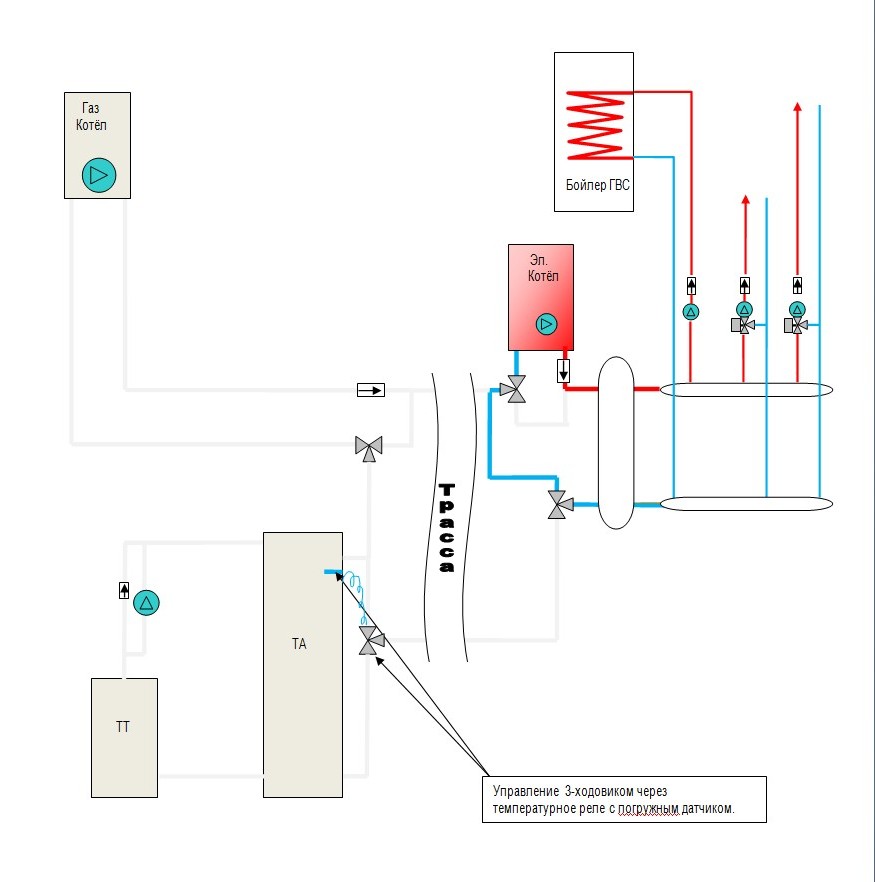 Газ Котёл

Бойлер ГВС

Эл. Котёл

Трасса

ТА

ТТ

Управление 3-ходовиком через температурное реле с погружным датчиком.