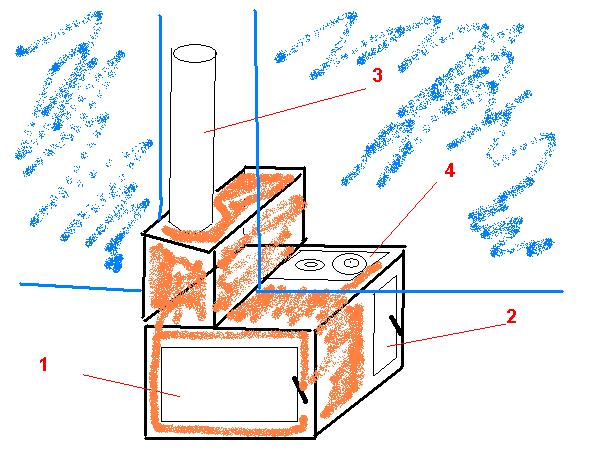 3

4

2

1