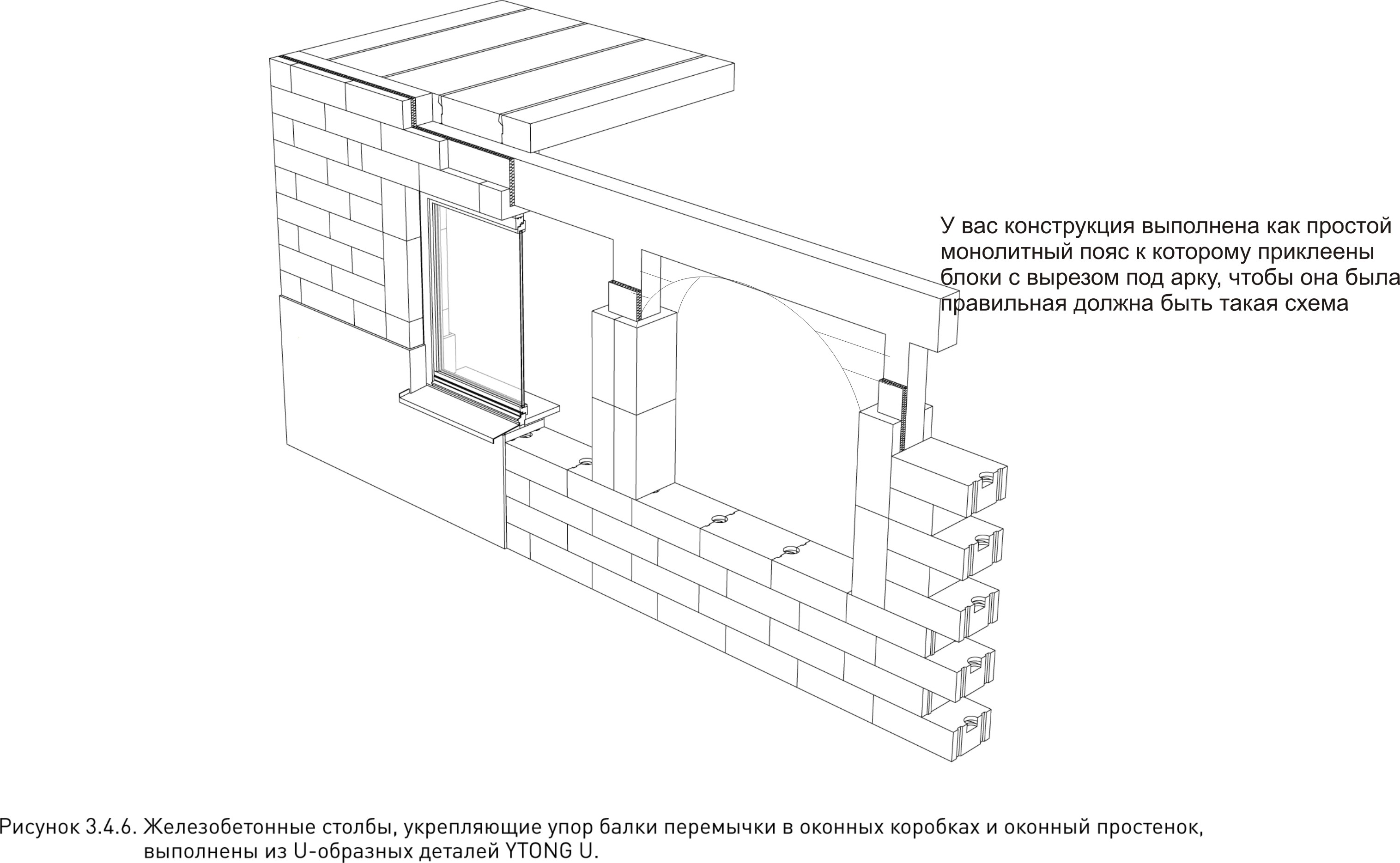 У вас конструкция выполнена как простой монолитный пояс к которому приклеены блоки с вырезом под арку, чтобы она была правильная должна быть такая схема

Рисунок 3.4.6. Железобетонные столбы, укрепляющие упор балки перемычки в оконных коробках и оконный простенок, выполнены из U-образных деталей YTONG U.