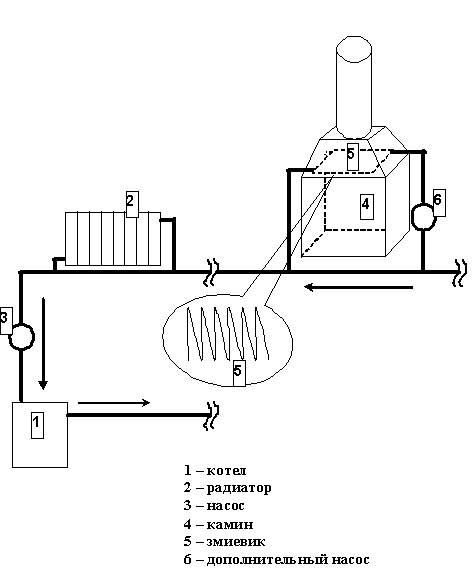 5
2
4
6
3
5
1

1 – котел
2 – радиатор
3 – насос
4 – камин
5 – змиевик
6 – дополнительный насос