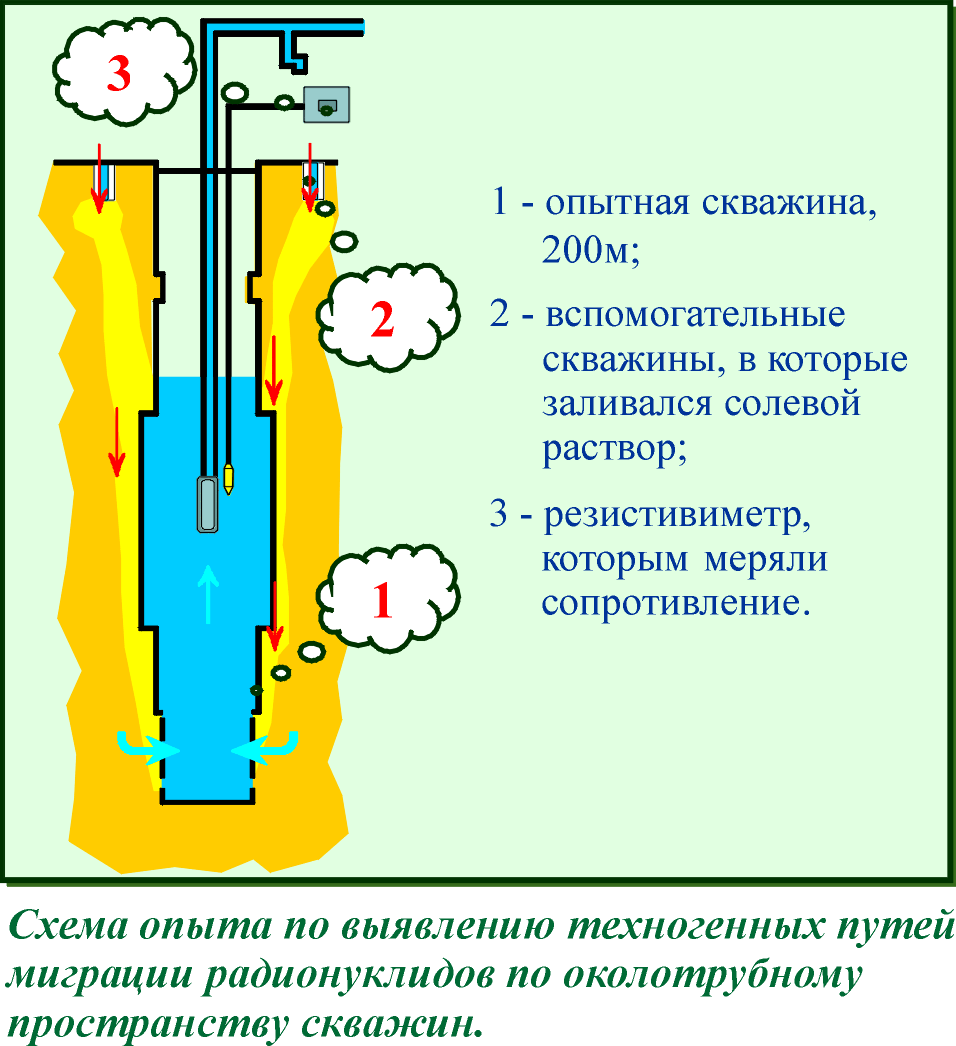 3

2

1

1 - опытная скважина, 200м;

2 - вспомогательные скважины, в которые заливался солевой раствор;

3 - резистивиметр, которым меряли сопротивление.

Схема опыта по выявлению техногенных путей миграции радионуклидов по околотрубному пространству скважин.