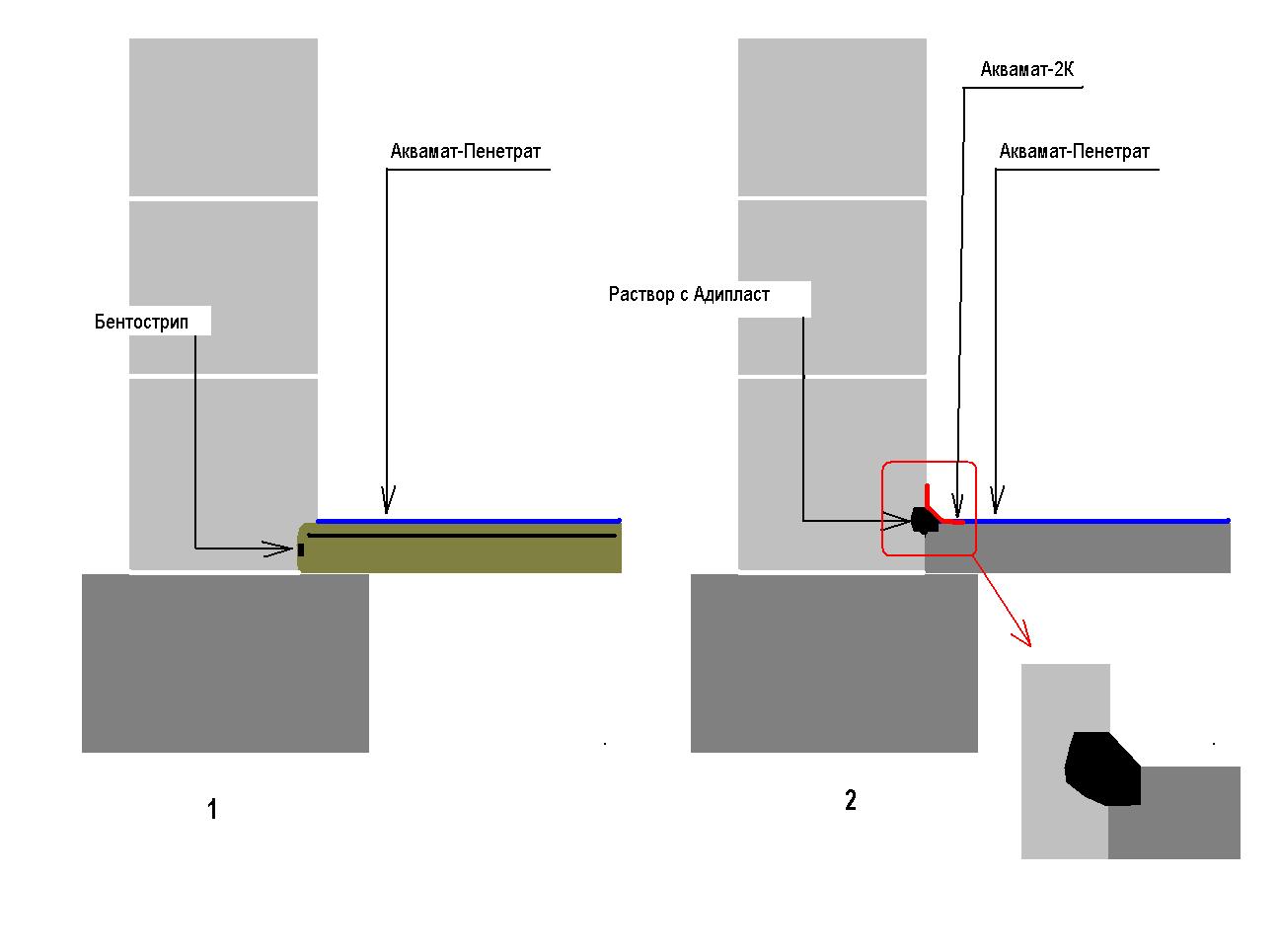 Аквамат-Пенетрат

Бентострип

1

Аквамат-2К

Аквамат-Пенетрат

Раствор с Адипласт

2