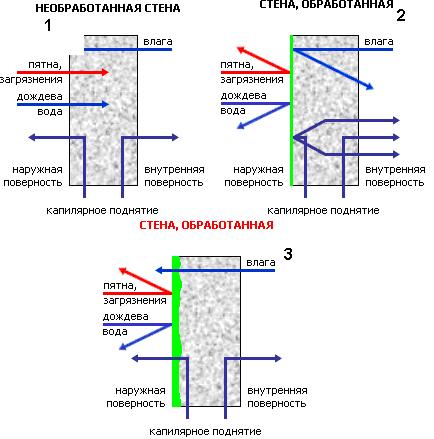 НЕОБРАБОТАННАЯ СТЕНА

1

влага

пятна, загрязнения

дождева вода

наружная поверность

внутренняя поверность

капилярное поднятие

СТЕНА, ОБРАБОТАННАЯ

2

влага

пятна, загрязнения

дождева вода

наружная поверность

внутренняя поверность

капилярное поднятие

СТЕНА, ОБРАБОТАННАЯ

3

влага

пятна, загрязнения

дождева вода

наружная поверность

внутренняя поверность

капилярное поднятие