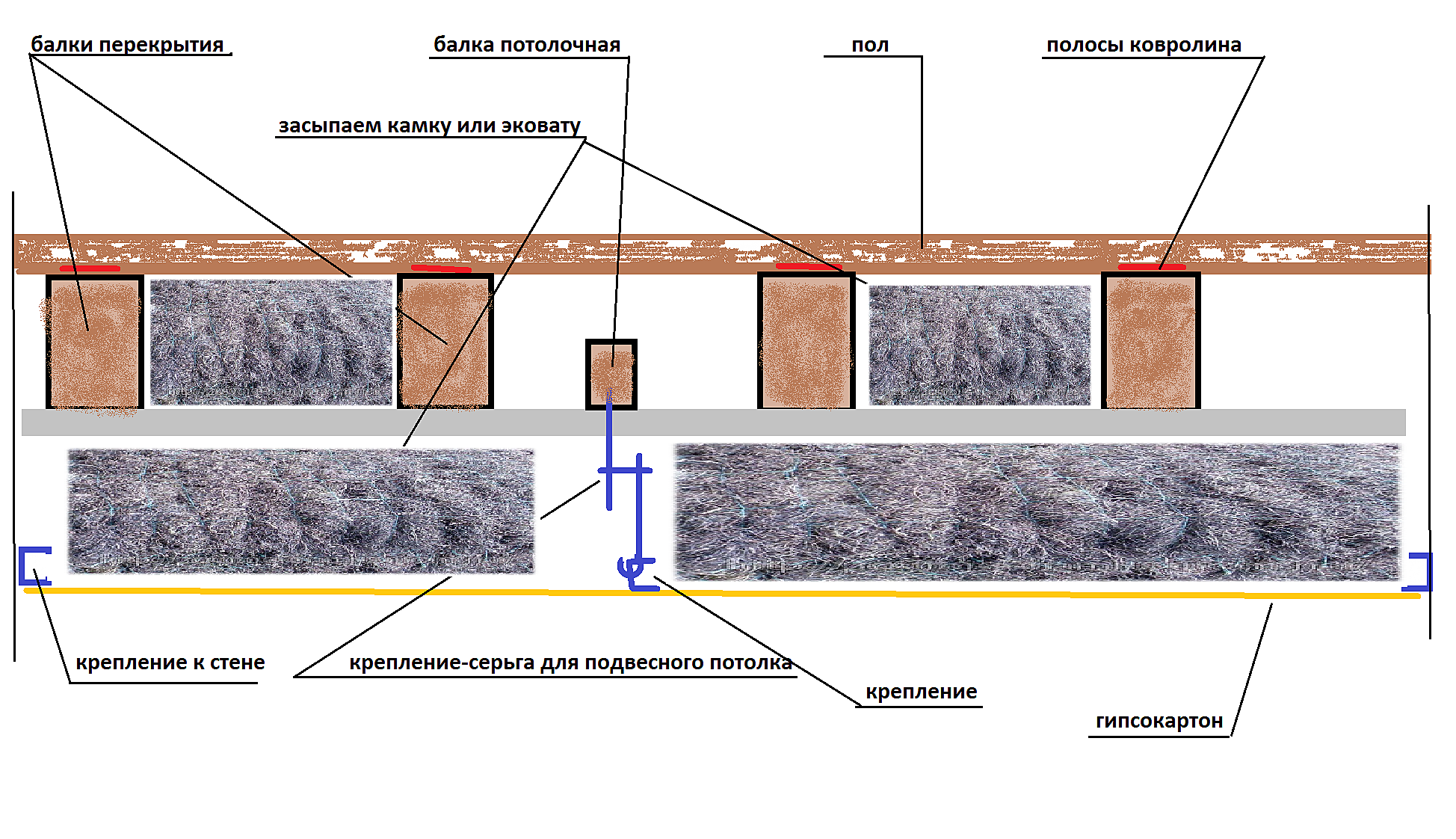 балки перекрытия

балка потолочная

пол

полосы ковролина

засыпаем камку или эковату

крепление к стене

крепление-серьга для подвесного потолка

крепление

гипсокартон