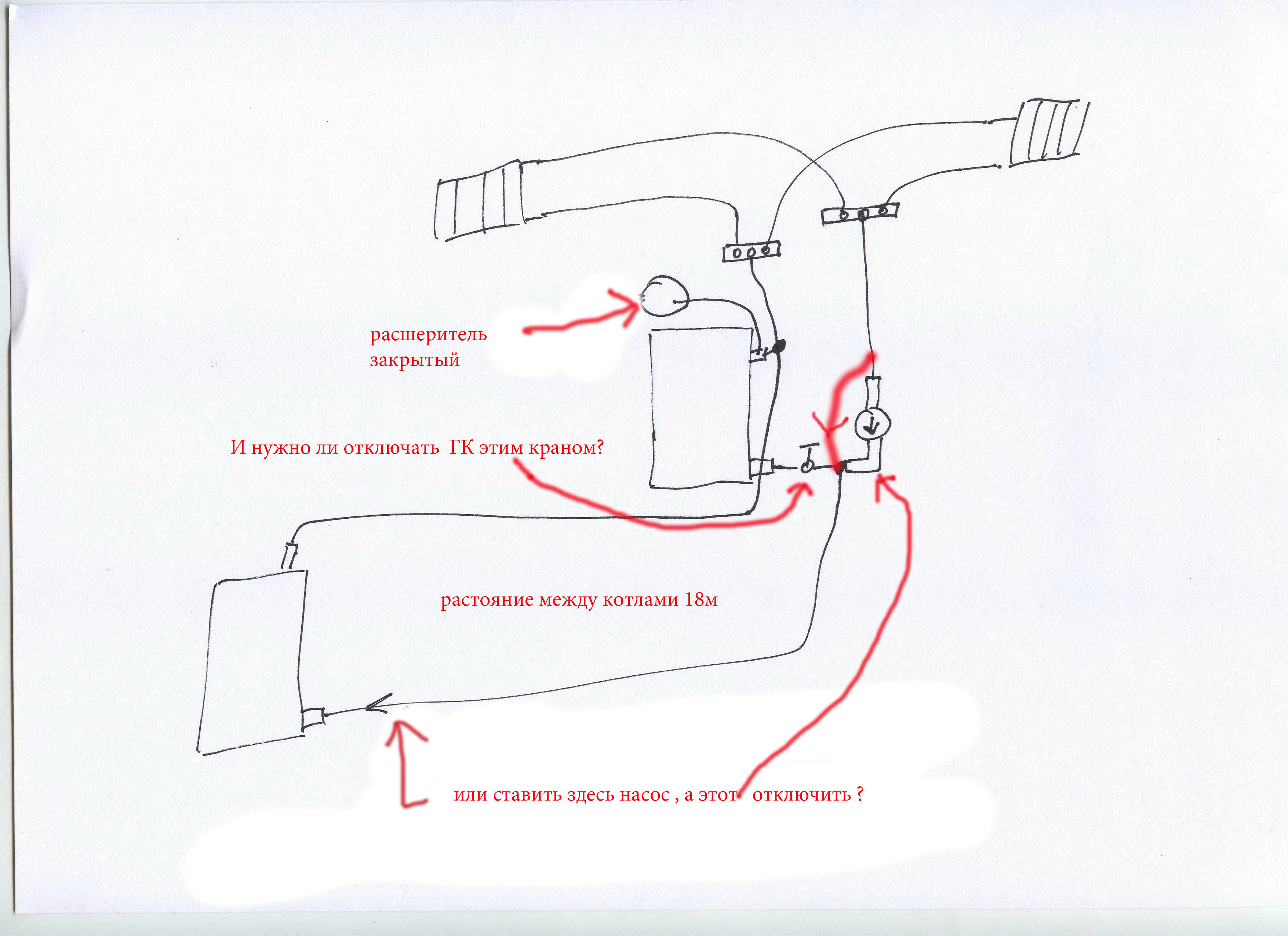 расшеритель закрытый

И нужно ли отключать ГК этим краном?

растояние между котлами 18м

или ставить здесь насос , а этот отключить ?