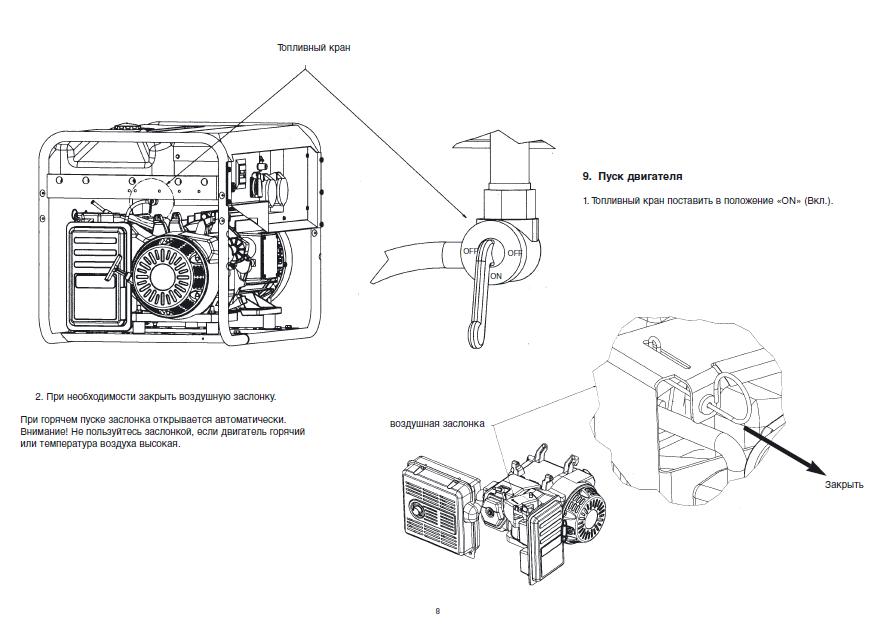 Топливный кран

OFF
OFF
ON

9. Пуск двигателя

1. Топливный кран поставить в положение «ON» (Вкл.).

2. При необходимости закрыть воздушную заслонку.

При горячем пуске заслонка открывается автоматически. Внимание! Не пользуйтесь заслонкой, если двигатель горячий или температура воздуха высокая.

воздушная заслонка

Закрыть

8