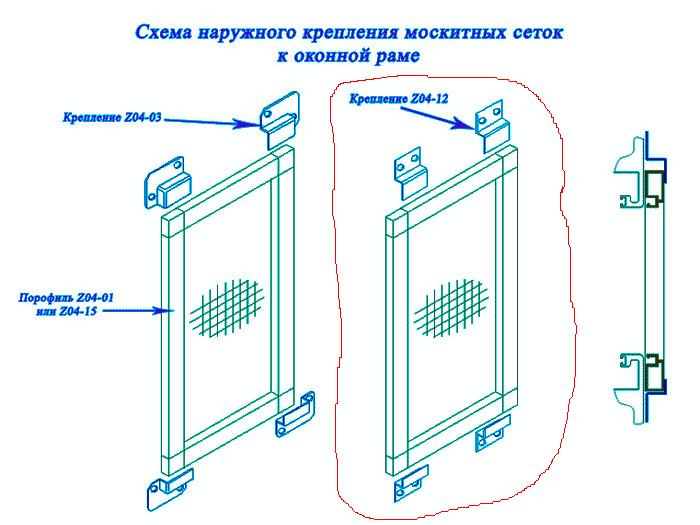 Схема наружного крепления москитных сеток
к оконной раме

Крепление Z04-03

Крепление Z04-12

Порофиль Z04-01
или Z04-15