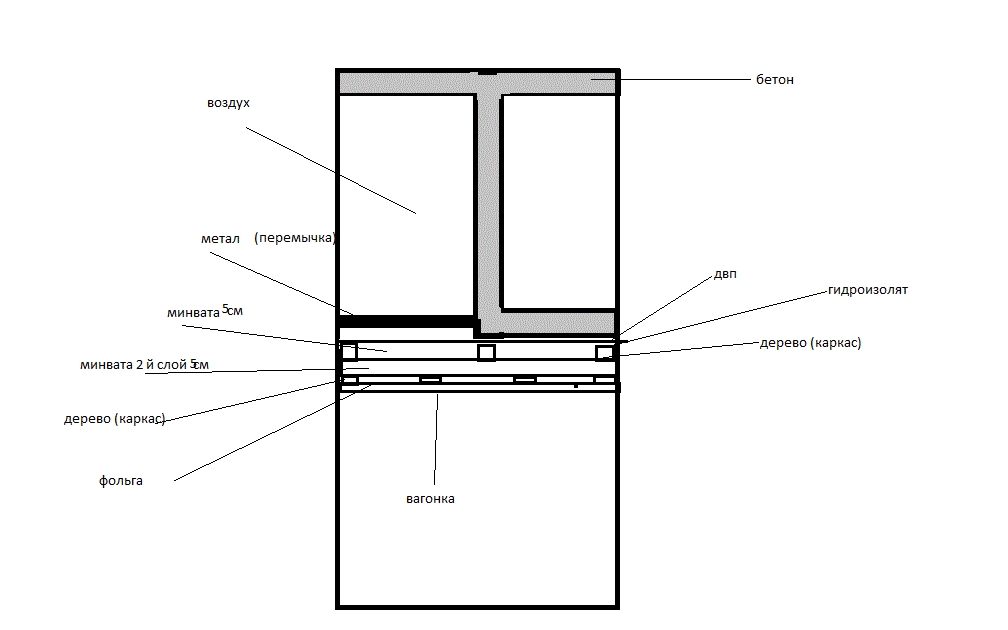 бетон

воздух

метал (перемычка)

двп

гидроизолят

минвата 5см

дерево (каркас)

минвата 2 й слой 5см

дерево (каркас)

фольга

вагонка