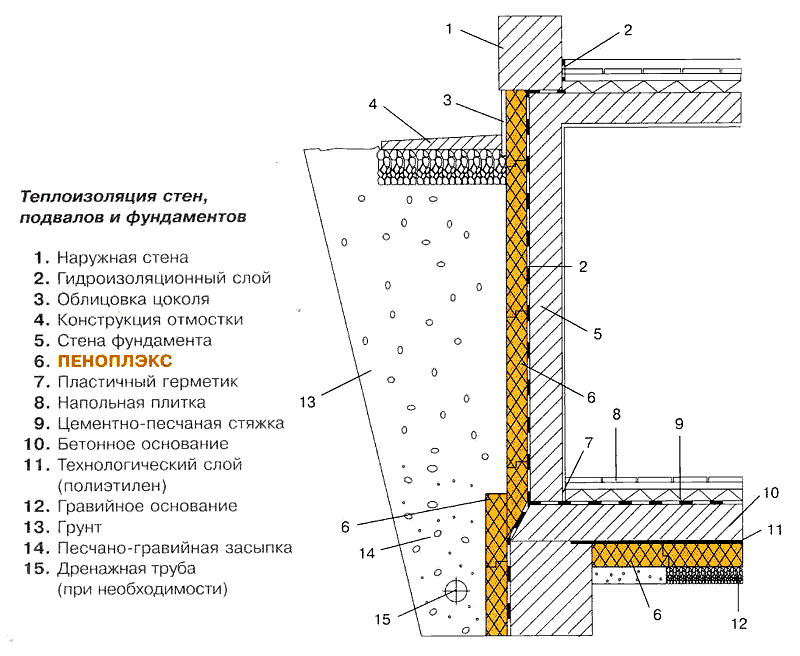 Теплоизоляция стен, подвалов и фундаментов

1. Наружная стена
2. Гидроизоляционный слой
3. Облицовка цоколя
4. Конструкция отмостки
5. Стена фундамента
6. ПЕНОПЛЭКС
7. Пластичный герметик
8. Напольная плитка
9. Цементно-песчаная стяжка
10. Бетонное основание
11. Технологический слой (полиэтилен)
12. Гравийное основание
13. Грунт
14. Песчано-гравийная засыпка
15. Дренажная труба (при необходимости)

1
2
3
4
2
5
6
13
8
9
7
10
6
11
14
6
15
12