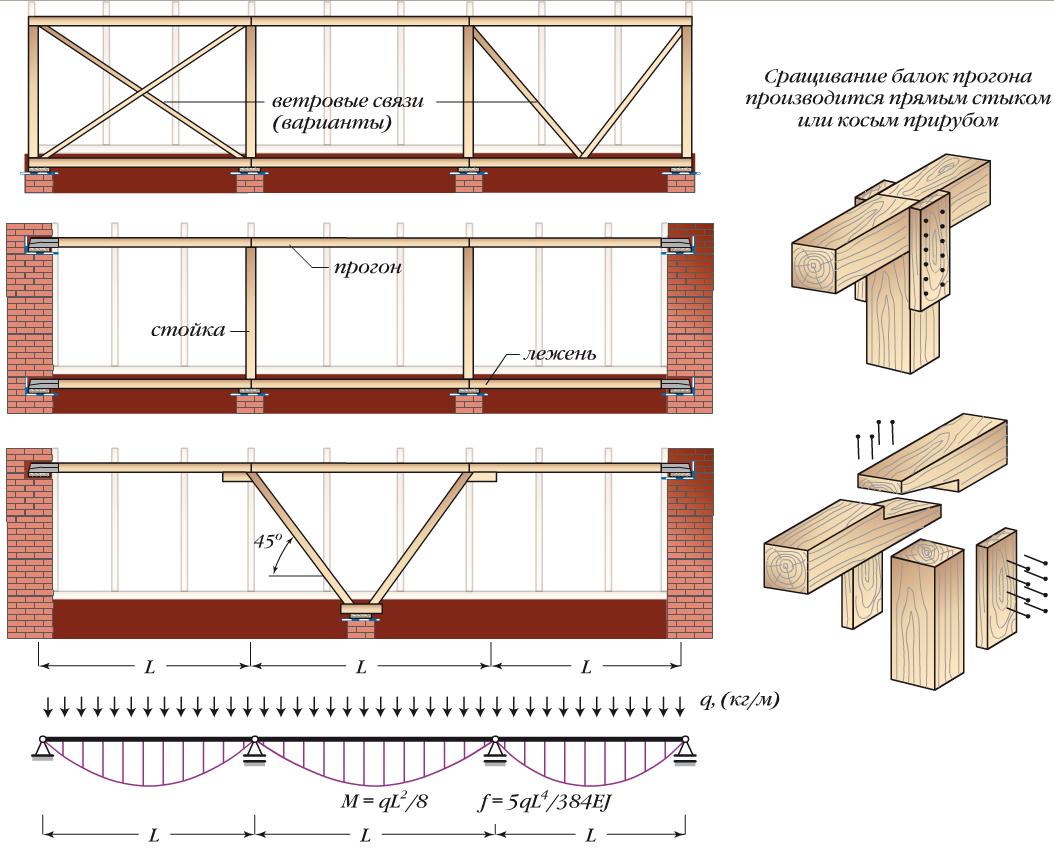 ветровые связи (варианты)

Сращивание балок прогона производится прямым стыком или косым прирубом

прогон

стойка

лежень

$45^o$

L L L

q, (кг/м)

$M = qL^2/8$ $f = 5qL^4/384EJ$

L L L