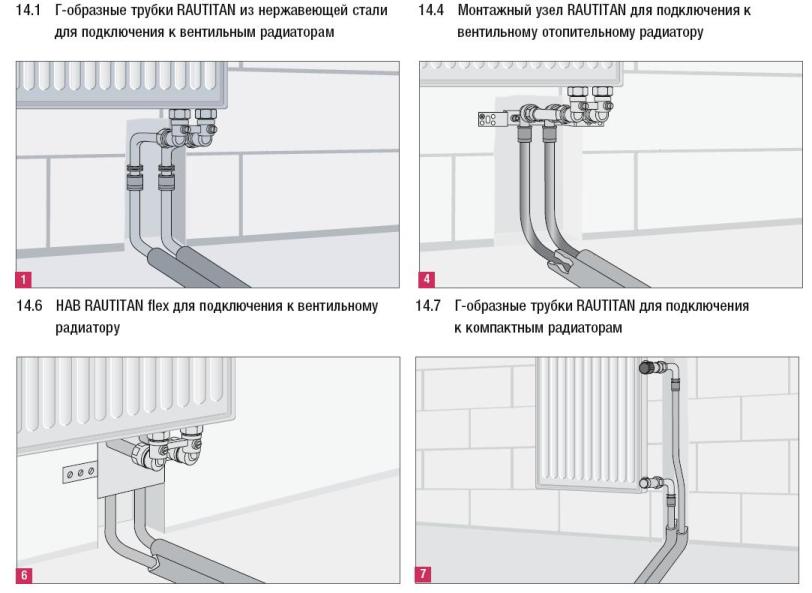 14.1 Г-образные трубки RAUTITAN из нержавеющей стали для подключения к вентильным радиаторам

1

14.4 Монтажный узел RAUTITAN для подключения к вентильному отопительному радиатору

4

14.6 HAB RAUTITAN flex для подключения к вентильному радиатору

6

14.7 Г-образные трубки RAUTITAN для подключения к компактным радиаторам

7