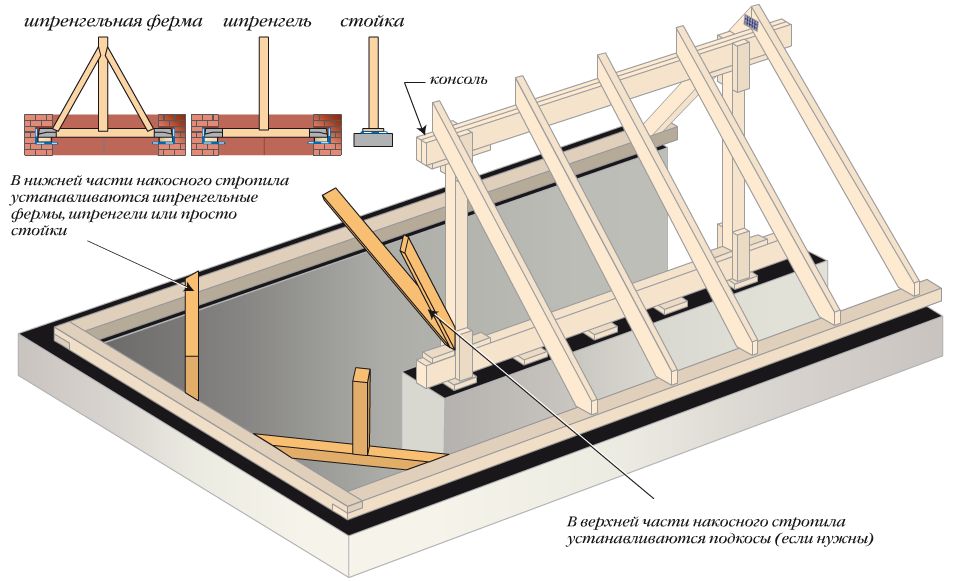 шпренгельная ферма

шпренгель

стойка

консоль

В нижней части накосного стропила устанавливаются шпренгельные фермы, шпренгели или просто стойки

В верхней части накосного стропила устанавливаются подкосы (если нужны)