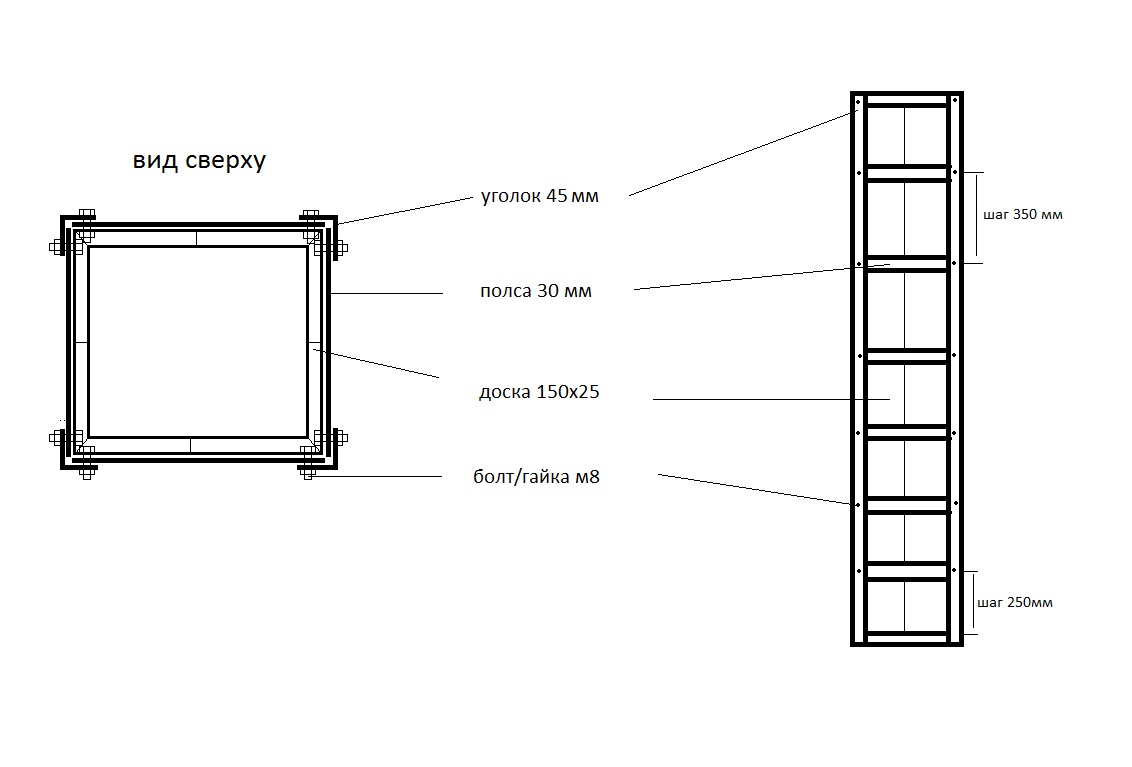 вид сверху

уголок 45 мм

полса 30 мм

доска 150х25

болт/гайка м8

шаг 350 мм

шаг 250мм