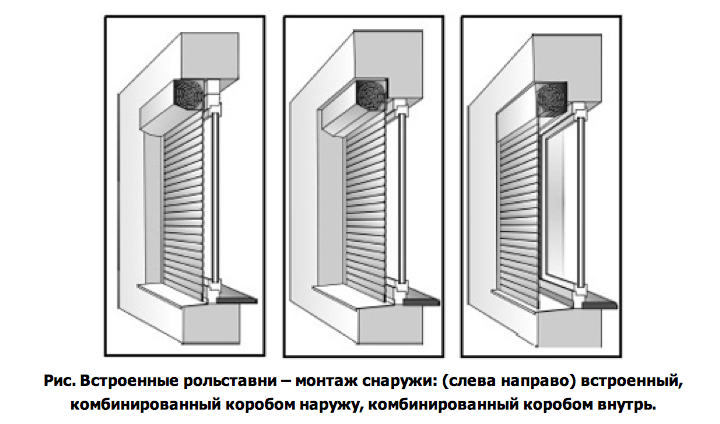 Рис. Встроенные рольставни – монтаж снаружи: (слева направо) встроенный, комбинированный коробом наружу, комбинированный коробом внутрь.