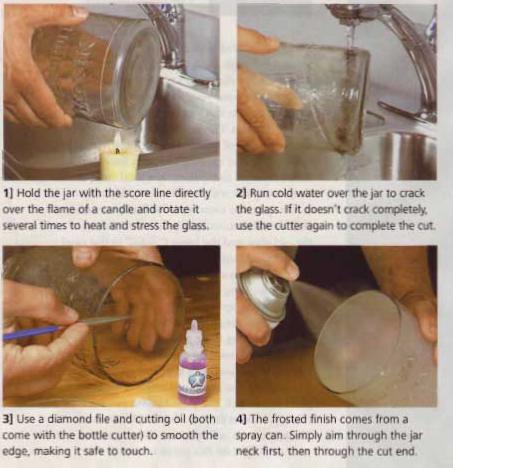 1] Hold the jar with the score line directly over the flame of a candle and rotate it several times to heat and stress the glass.

2] Run cold water over the jar to crack the glass. If it doesn't crack completely, use the cutter again to complete the cut.

3] Use a diamond file and cutting oil (both come with the bottle cutter) to smooth the edge, making it safe to touch.

4] The frosted finish comes from a spray can. Simply aim through the jar neck first, then through the cut end.