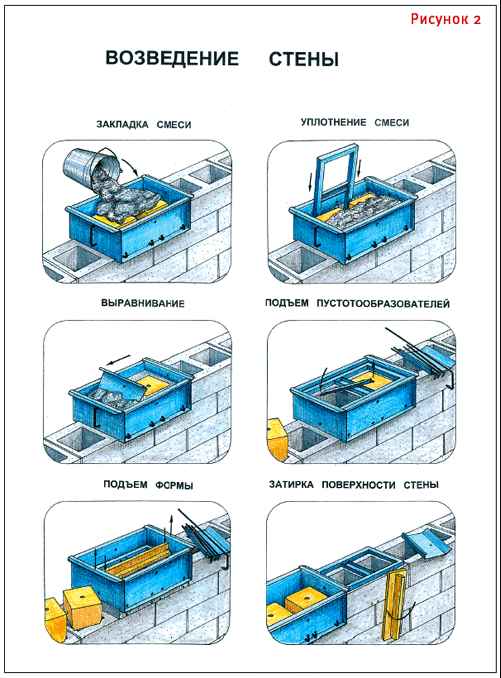 Рисунок 2

ВОЗВЕДЕНИЕ СТЕНЫ

ЗАКЛАДКА СМЕСИ

УПЛОТНЕНИЕ СМЕСИ

ВЫРАВНИВАНИЕ

ПОДЪЕМ ПУСТОТООБРАЗОВАТЕЛЕЙ

ПОДЪЕМ ФОРМЫ

ЗАТИРКА ПОВЕРХНОСТИ СТЕНЫ