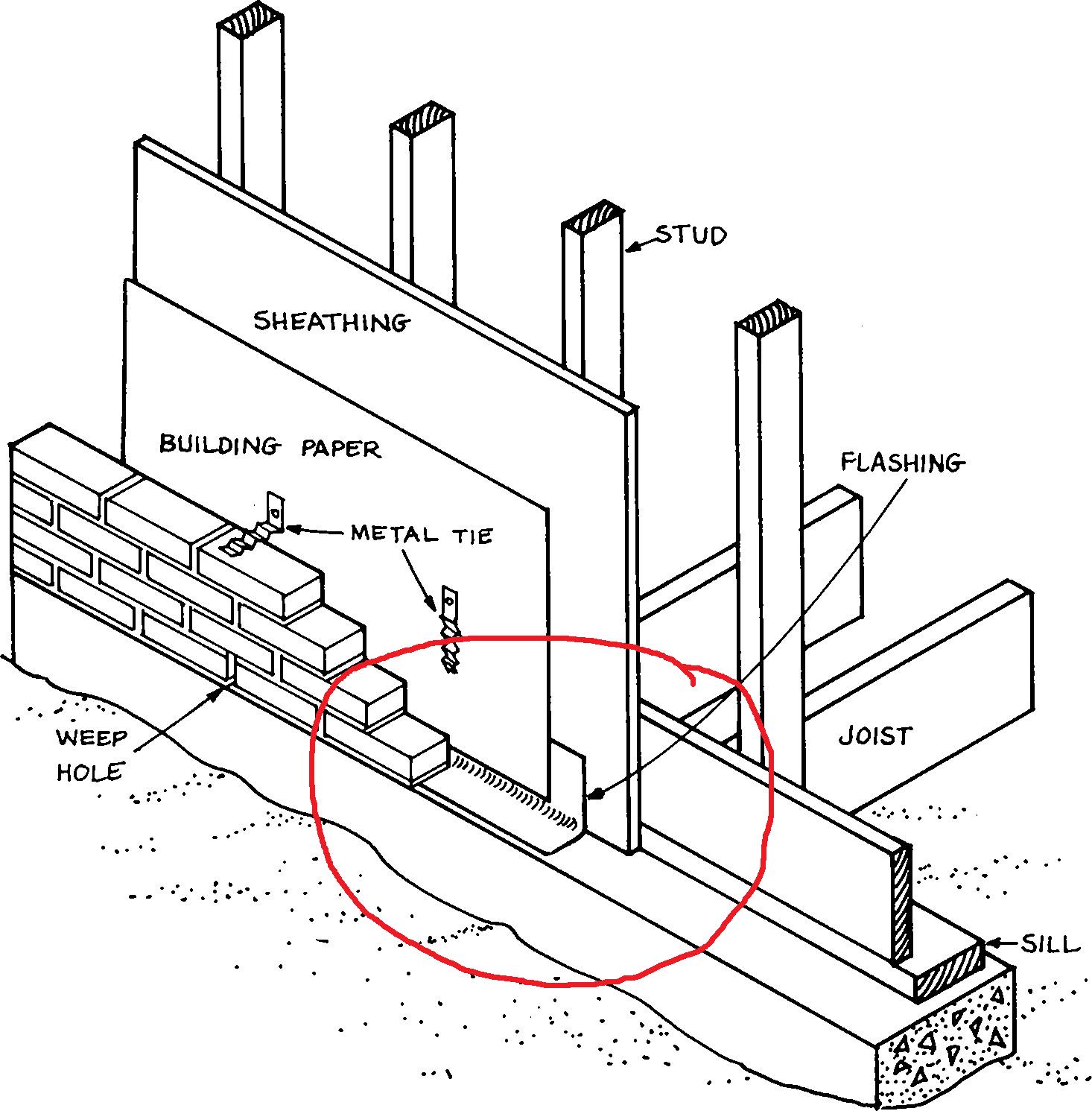 STUD

SHEATHING

BUILDING PAPER

FLASHING

METAL TIE

WEEP HOLE

JOIST

SILL