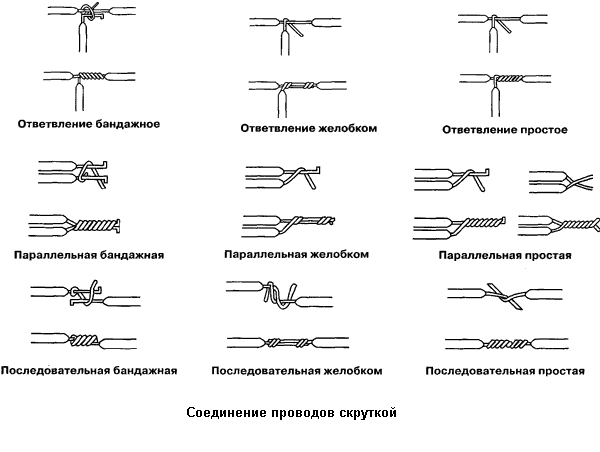 Ответвление бандажное

Ответвление желобком

Ответвление простое

Параллельная бандажная

Параллельная желобком

Параллельная простая

Последовательная бандажная

Последовательная желобком

Последовательная простая

Соединение проводов скруткой