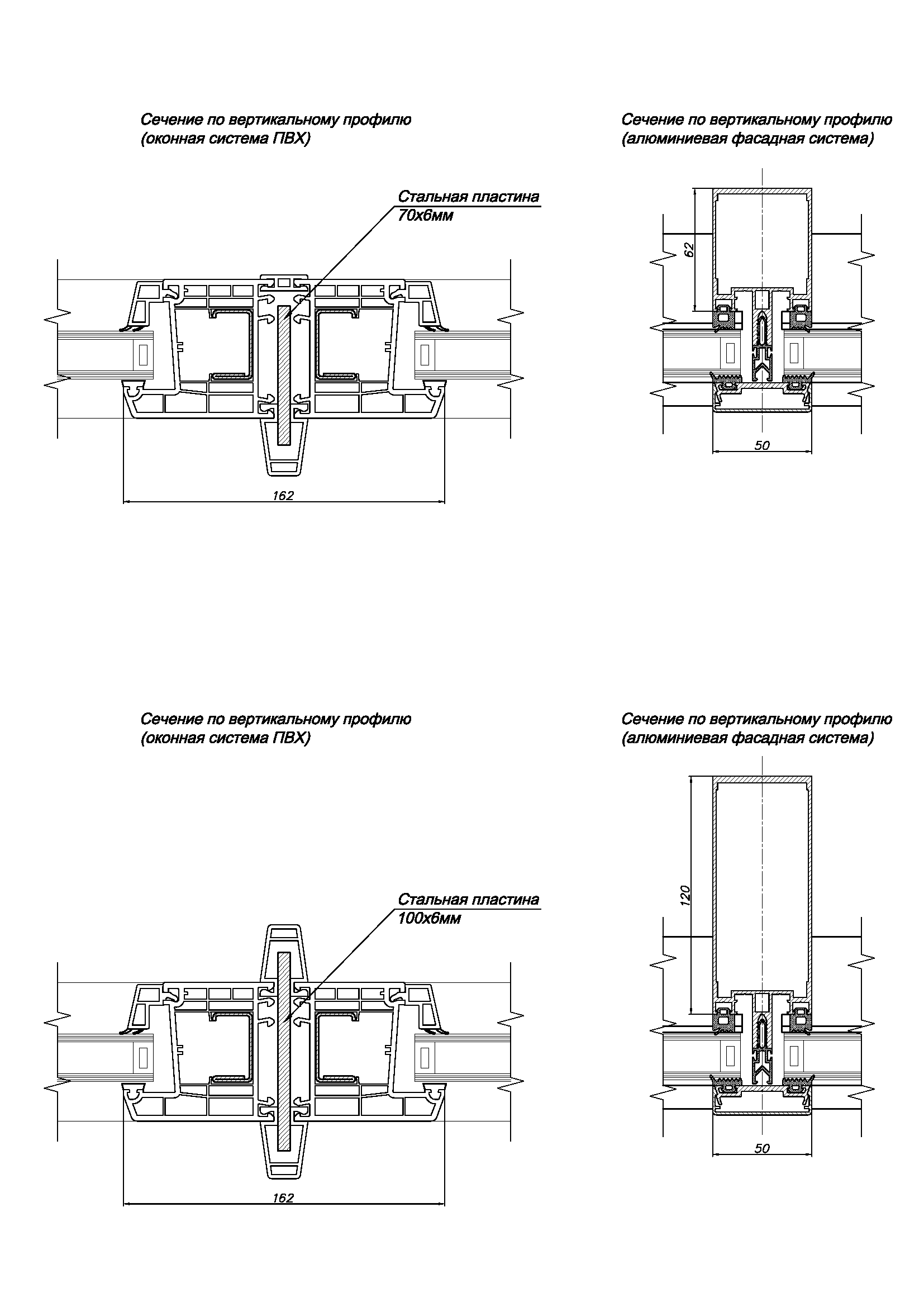 Сечение по вертикальному профилю
(оконная система ПВХ)

Стальная пластина
70х6мм

162

Сечение по вертикальному профилю
(алюминиевая фасадная система)

62

50

Сечение по вертикальному профилю
(оконная система ПВХ)

Стальная пластина
100х6мм

162

Сечение по вертикальному профилю
(алюминиевая фасадная система)

120

50