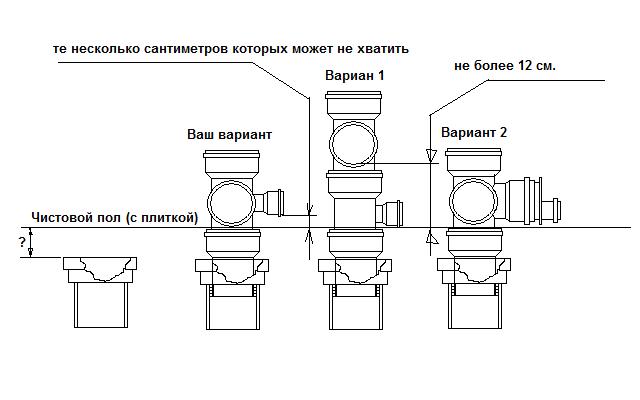 те несколько сантиметров которых может не хватить

Вариан 1

не более 12 см.

Ваш вариант

Вариант 2

Чистовой пол (с плиткой)

?