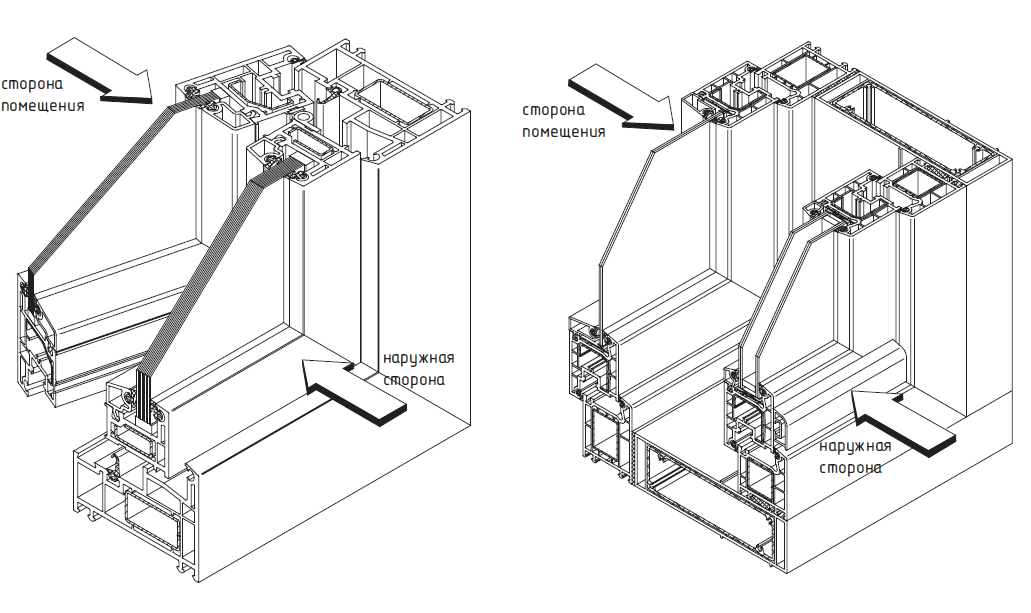 сторона помещения

наружная сторона

сторона помещения

наружная сторона