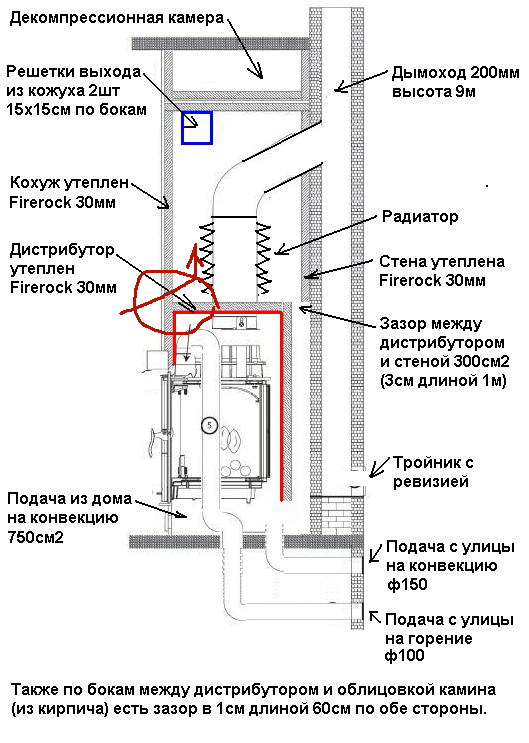 Декомпрессионная камера

Решетки выхода из кожуха 2шт 15х15см по бокам

Дымоход 200мм высота 9м

Кохуж утеплен Firerock 30мм

Радиатор

Дистрибутор утеплен Firerock 30мм

Стена утеплена Firerock 30мм

Зазор между дистрибутором и стеной 300см2 (3см длиной 1м)

5

Тройник с ревизией

Подача из дома на конвекцию 750см2

Подача с улицы на конвекцию ф150

Подача с улицы на горение ф100

Также по бокам между дистрибутором и облицовкой камина (из кирпича) есть зазор в 1см длиной 60см по обе стороны.