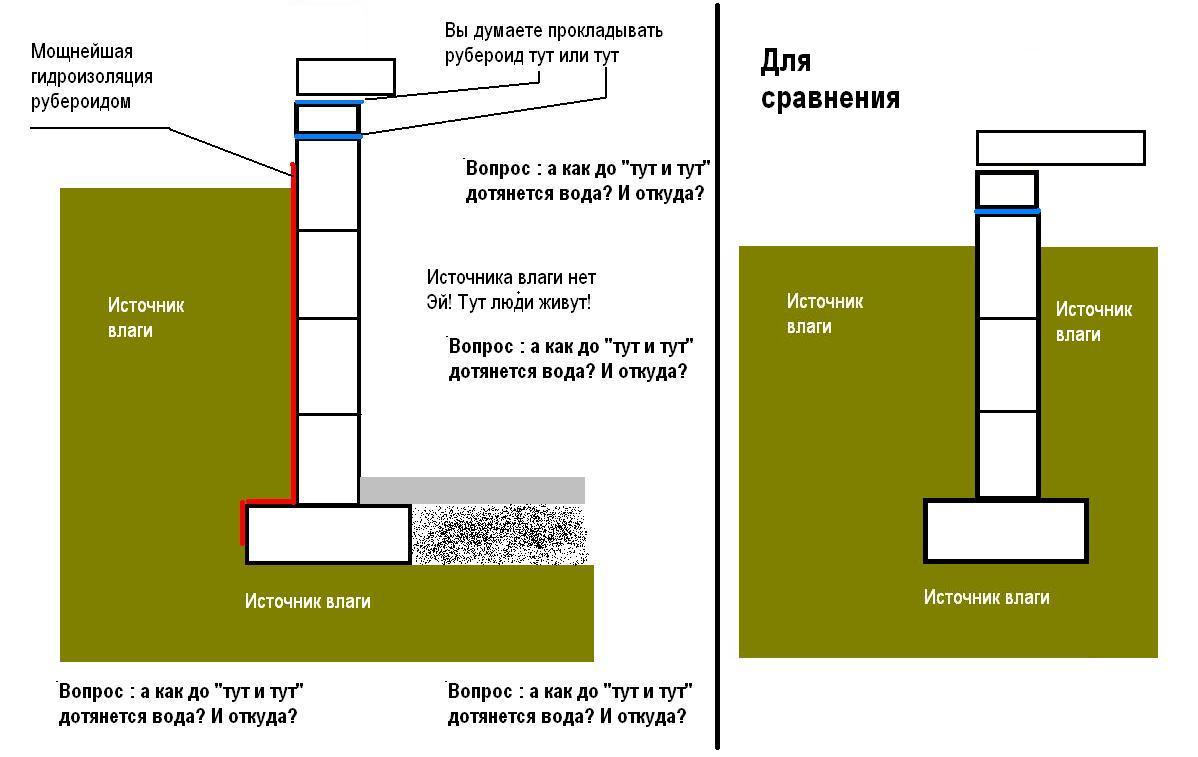 Мощнейшая гидроизоляция рубероидом

Вы думаете прокладывать рубероид тут или тут

Вопрос : а как до "тут и тут" дотянется вода? И откуда?

Источник влаги

Источника влаги нет
Эй! Тут люди живут!

Вопрос : а как до "тут и тут" дотянется вода? И откуда?

Источник влаги

Вопрос : а как до "тут и тут" дотянется вода? И откуда?

Вопрос : а как до "тут и тут" дотянется вода? И откуда?

Для сравнения

Источник влаги

Источник влаги

Источник влаги