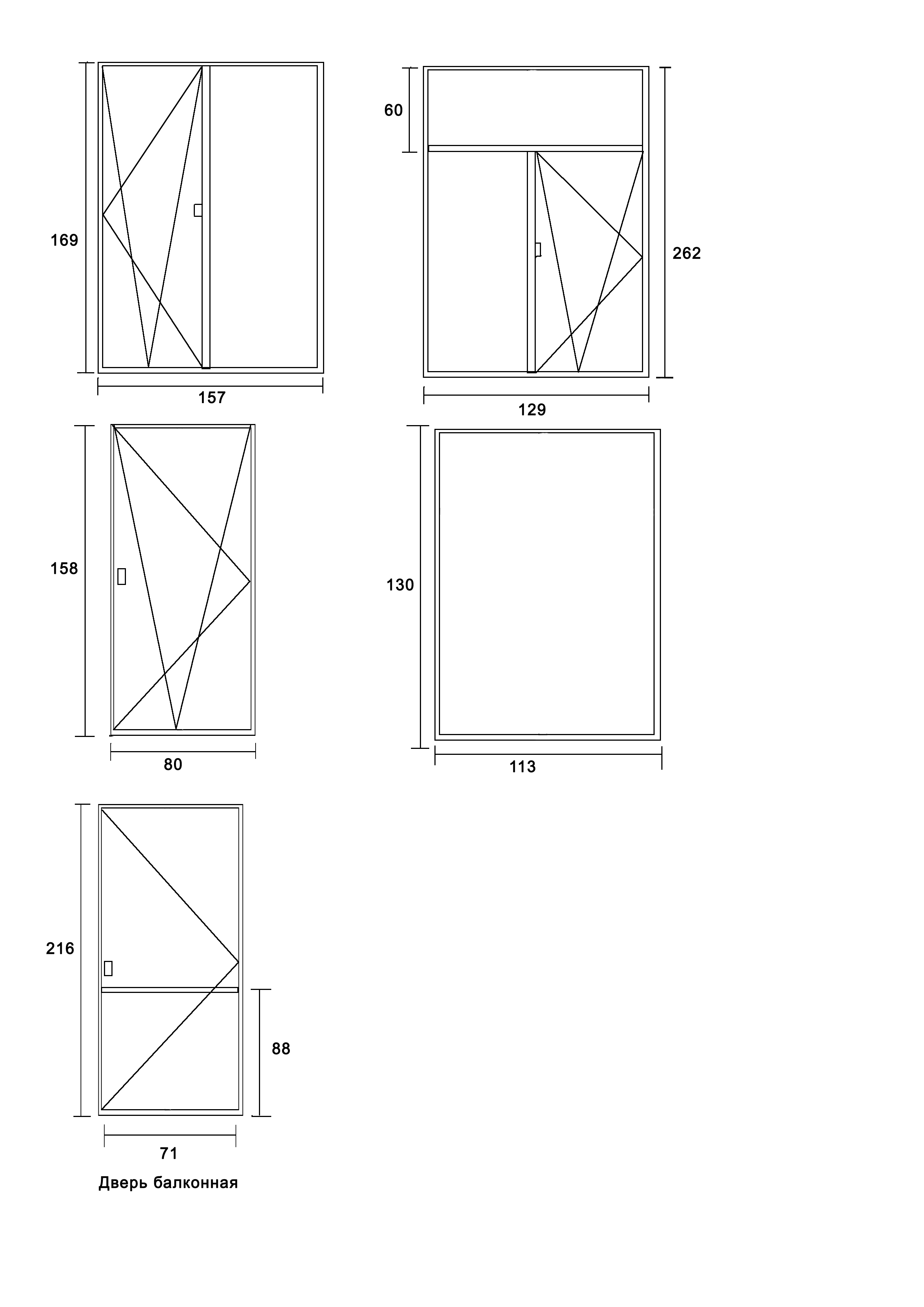 169

157

60

262

129

158

80

130

113

216

88

71

Дверь балконная