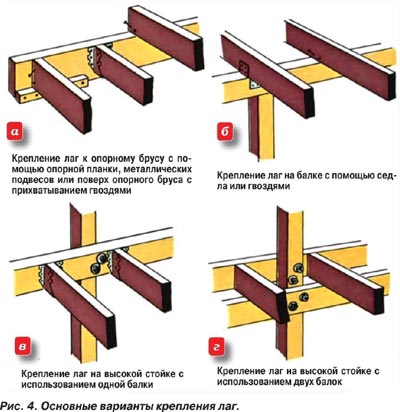 а

Крепление лаг к опорному брусу с помощью опорной планки, металлических подвесов или поверх опорного бруса с прихватыванием гвоздями

б

Крепление лаг на балке с помощью седла или гвоздями

в

Крепление лаг на высокой стойке с использованием одной балки

г

Крепление лаг на высокой стойке с использованием двух балок

Рис. 4. Основные варианты крепления лаг.