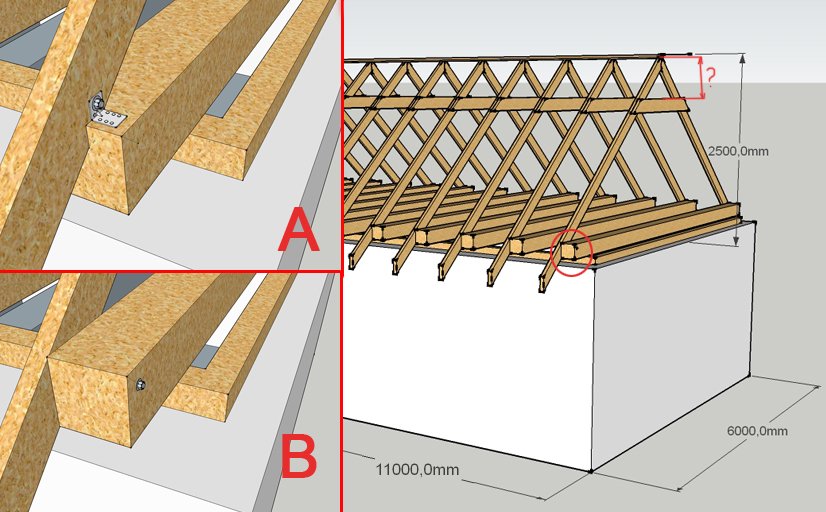 A

B

?

2500,0mm

6000,0mm

11000,0mm