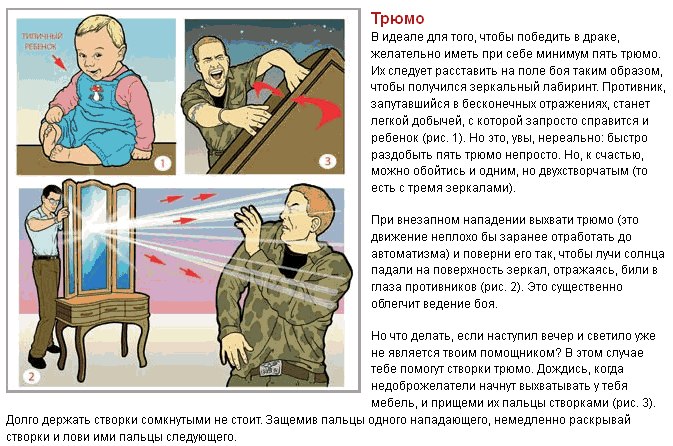 ТИПИЧНЫЙ РЕБЕНОК

1

3

2

Трюмо

В идеале для того, чтобы победить в драке, желательно иметь при себе минимум пять трюмо. Их следует расставить на поле боя таким образом, чтобы получился зеркальный лабиринт. Противник, запутавшийся в бесконечных отражениях, станет легкой добычей, с которой запросто справится и ребенок (рис. 1). Но это, увы, нереально: быстро раздобыть пять трюмо непросто. Но, к счастью, можно обойтись и одним, но двухстворчатым (то есть с тремя зеркалами).

При внезапном нападении выхвати трюмо (это движение неплохо бы заранее отработать до автоматизма) и поверни его так, чтобы лучи солнца падали на поверхность зеркал, отражаясь, били в глаза противников (рис. 2). Это существенно облегчит ведение боя.

Но что делать, если наступил вечер и светило уже не является твоим помощником? В этом случае тебе помогут створки трюмо. Дождись, когда недоброжелатели начнут выхватывать у тебя мебель, и прищеми их пальцы створками (рис. 3). Долго держать створки сомкнутыми не стоит. Защемив пальцы одного нападающего, немедленно раскрывай створки и лови ими пальцы следующего.